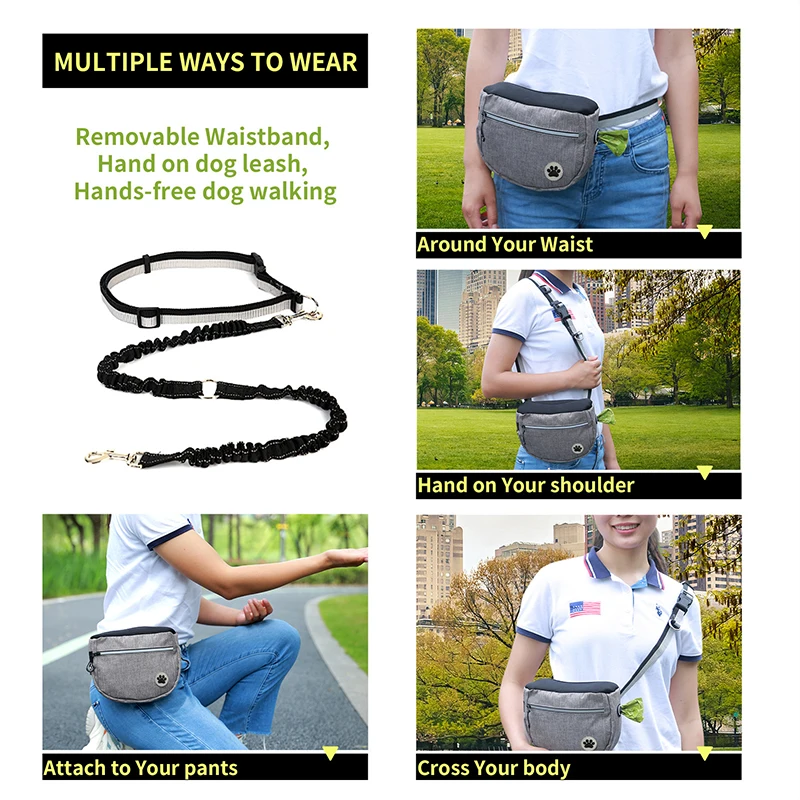 MULTIPLE WAYS TO WEAR

Removable Waistband,
Hand on dog leash,
Hands-free dog walking

Around Your Waist

Hand on Your shoulder

Attach to Your pants

Cross Your body